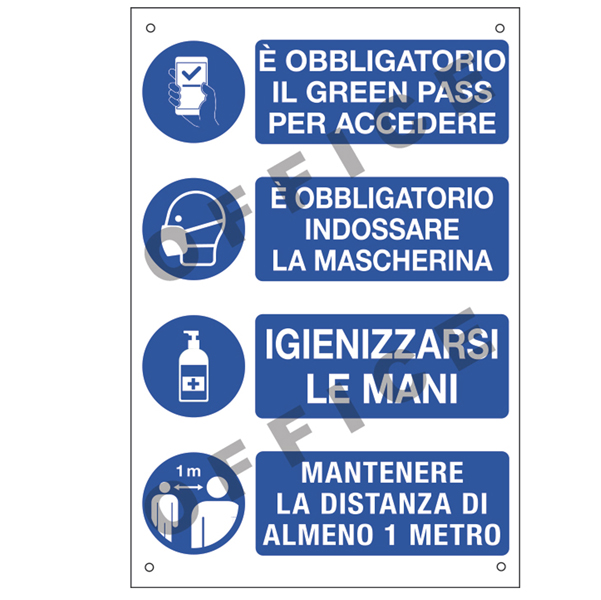 È OBBLIGATORIO IL GREEN PASS PER ACCEDERE

È OBBLIGATORIO INDOSSARE LA MASCHERINA

IGIENIZZARSI LE MANI

1 m

MANTENERE LA DISTANZA DI ALMENO 1 METRO

OFFICE

OFFICE